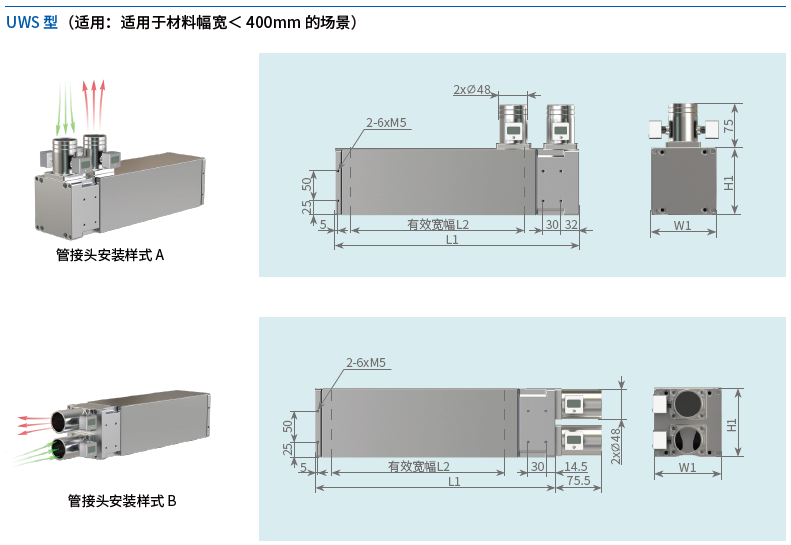 UWS 型（适用：适用于材料幅宽＜ 400mm 的场景）

管接头安装样式 A

2xØ48
2-6xM5
50
25
5
有效宽幅L2
30
32
L1
75
H1
W1

管接头安装样式 B

2-6xM5
50
25
5
有效宽幅L2
30
14.5
L1
75.5
2xØ48
H1
W1